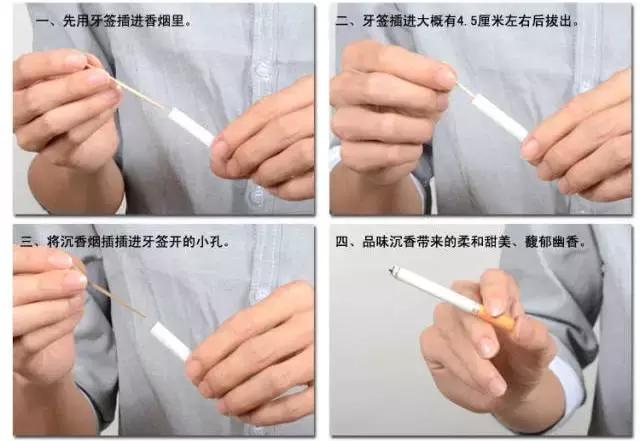 一、先用牙签插进香烟里。

二、牙签插进大概有4.5厘米左右后拔出。

三、将沉香烟插插进牙签开的小孔。

四、品味沉香带来的柔和甜美、馥郁幽香。